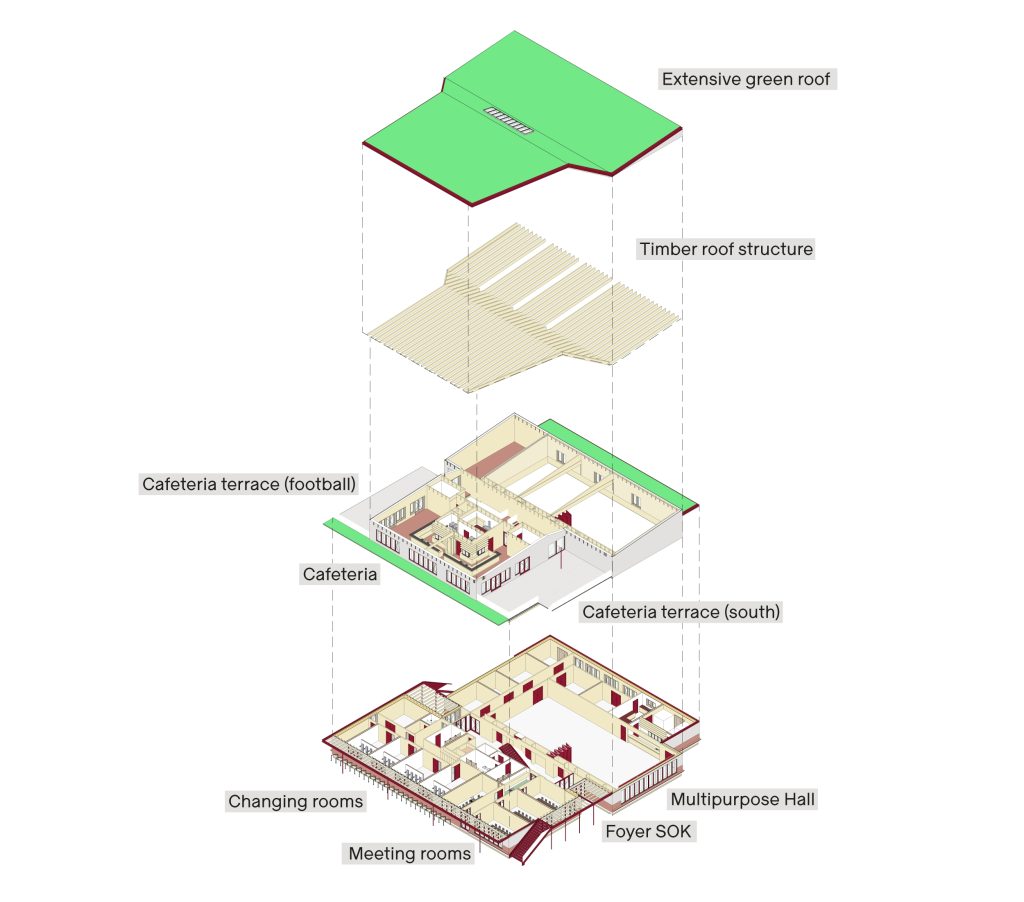 Extensive green roof

Timber roof structure

Cafeteria terrace (football)

Cafeteria

Cafeteria terrace (south)

Changing rooms

Multipurpose Hall

Foyer SOK

Meeting rooms