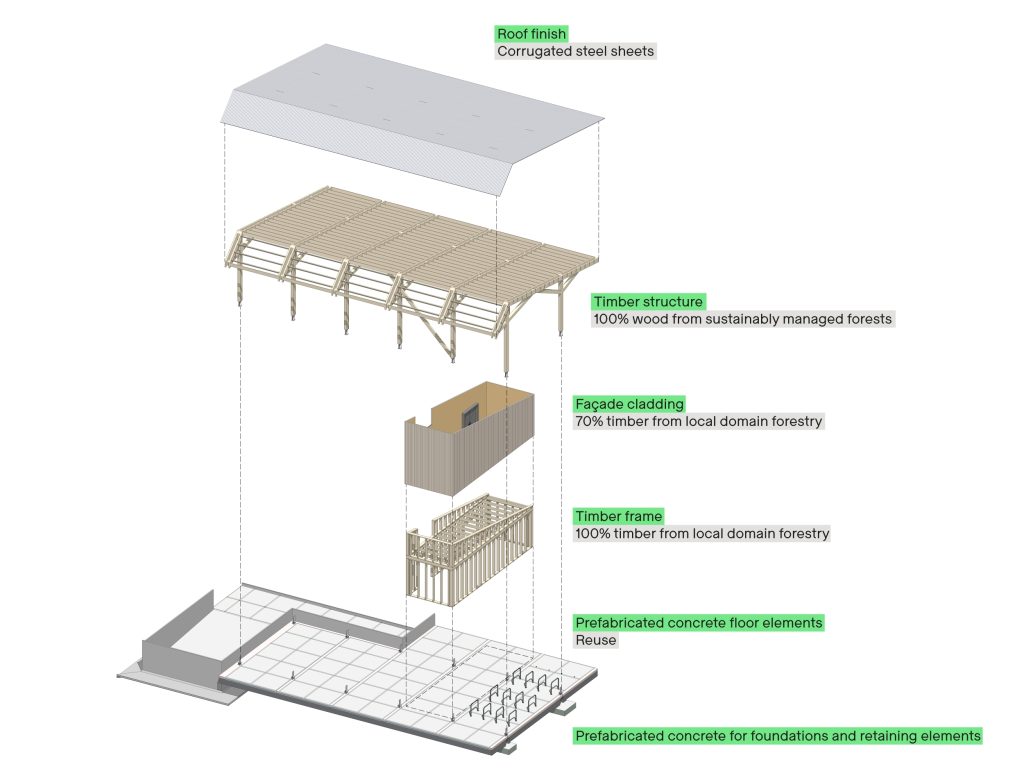 Roof finish
Corrugated steel sheets

Timber structure
100% wood from sustainably managed forests

Façade cladding
70% timber from local domain forestry

Timber frame
100% timber from local domain forestry

Prefabricated concrete floor elements
Reuse

Prefabricated concrete for foundations and retaining elements