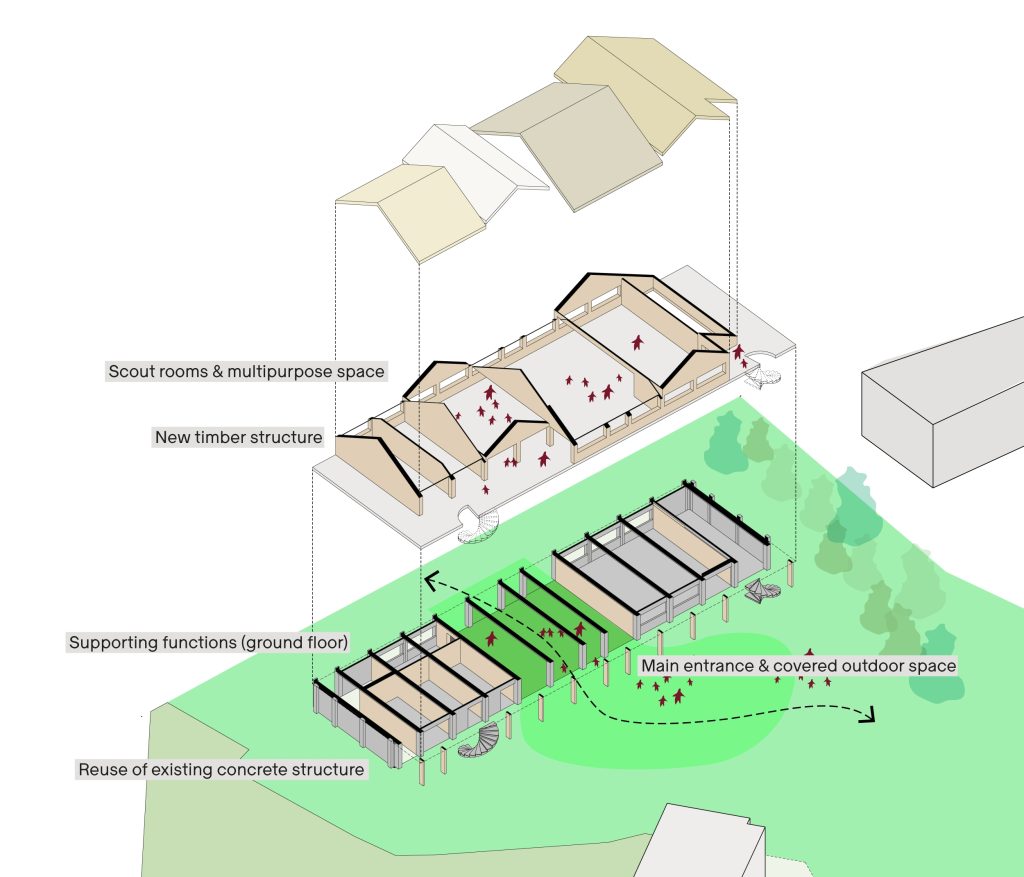 Scout rooms & multipurpose space

New timber structure

Supporting functions (ground floor)

Main entrance & covered outdoor space

Reuse of existing concrete structure