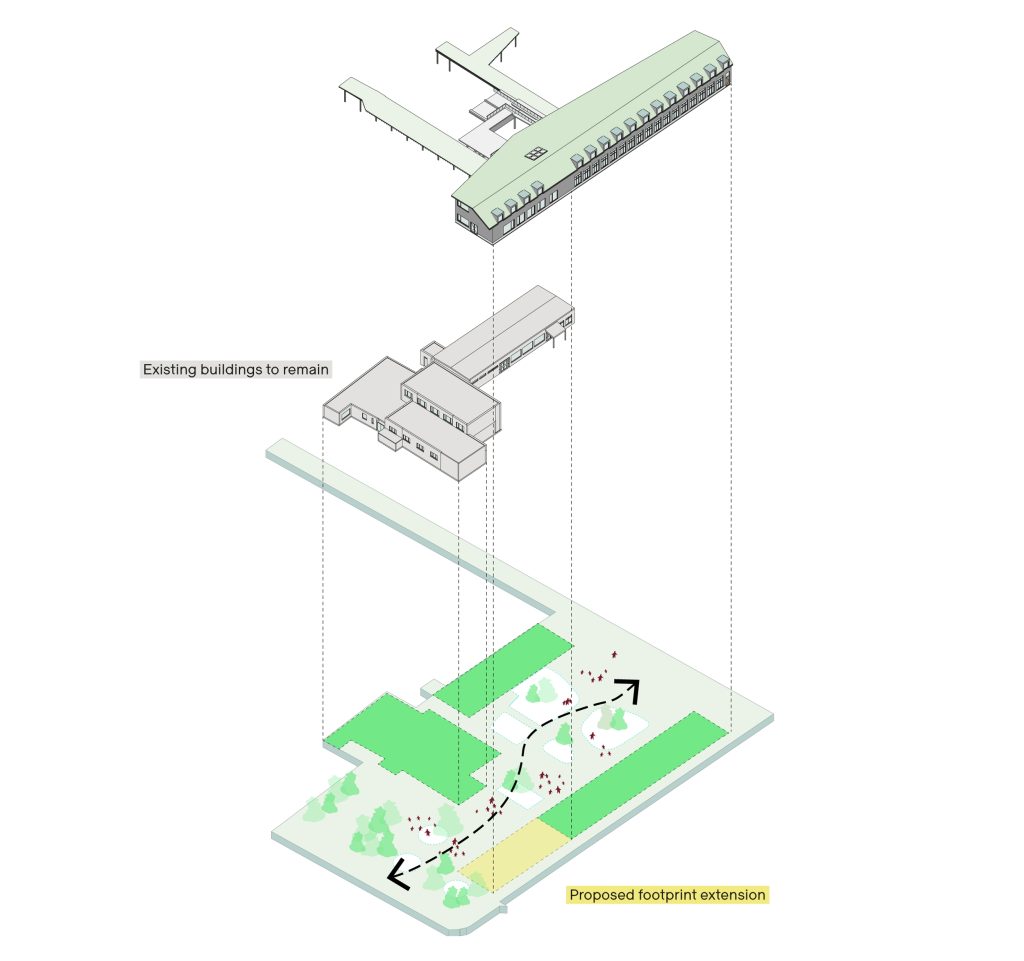 Existing buildings to remain

Proposed footprint extension